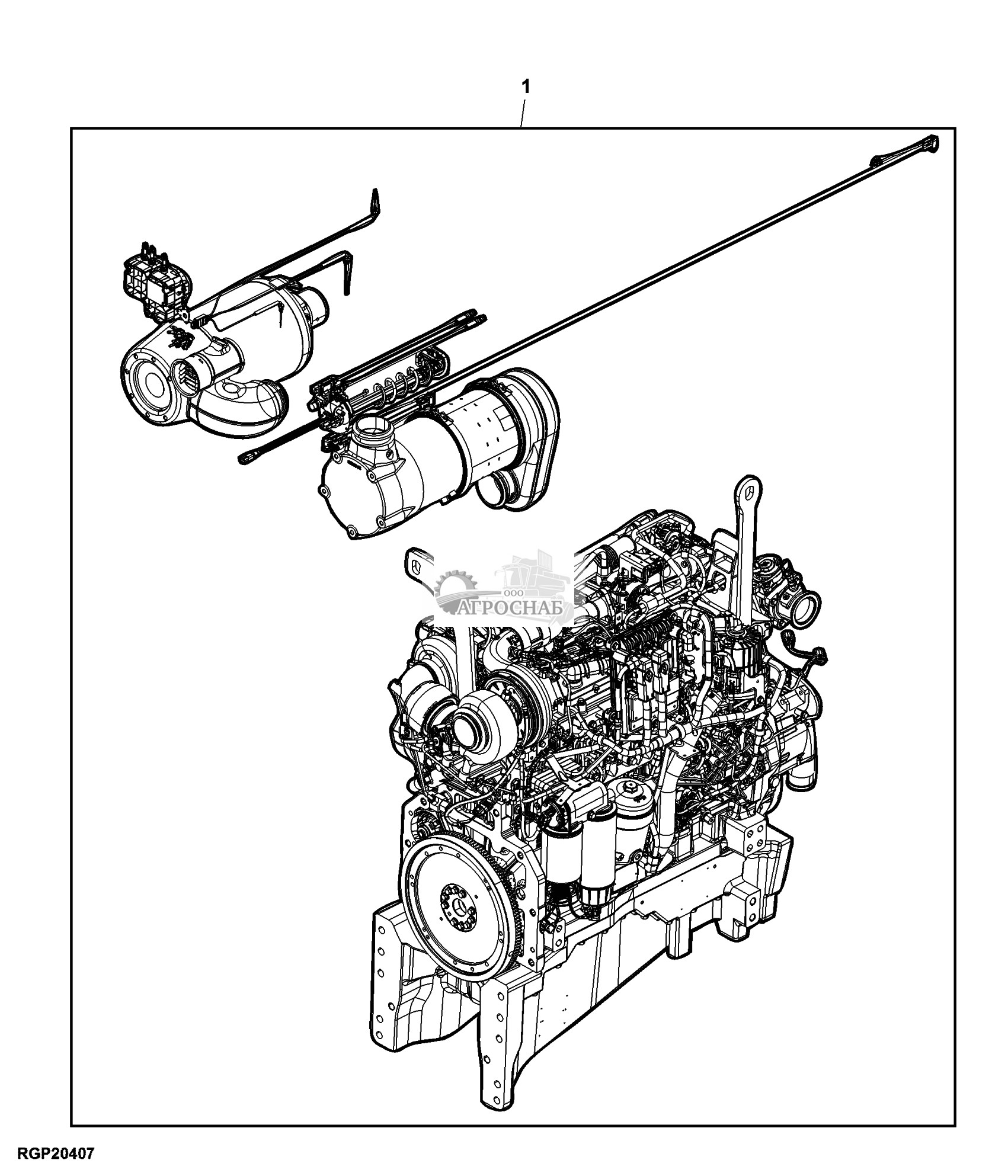 1

ООО
АГРОСНАБ

RGP20407